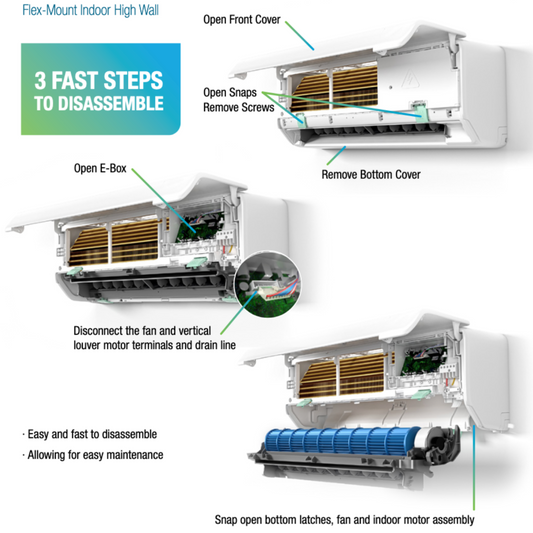 Flex-Mount Indoor High Wall

3 FAST STEPS TO DISASSEMBLE

Open Front Cover

Open Snaps
Remove Screws

Remove Bottom Cover

Open E-Box

Disconnect the fan and vertical louver motor terminals and drain line

· Easy and fast to disassemble
· Allowing for easy maintenance

Snap open bottom latches, fan and indoor motor assembly