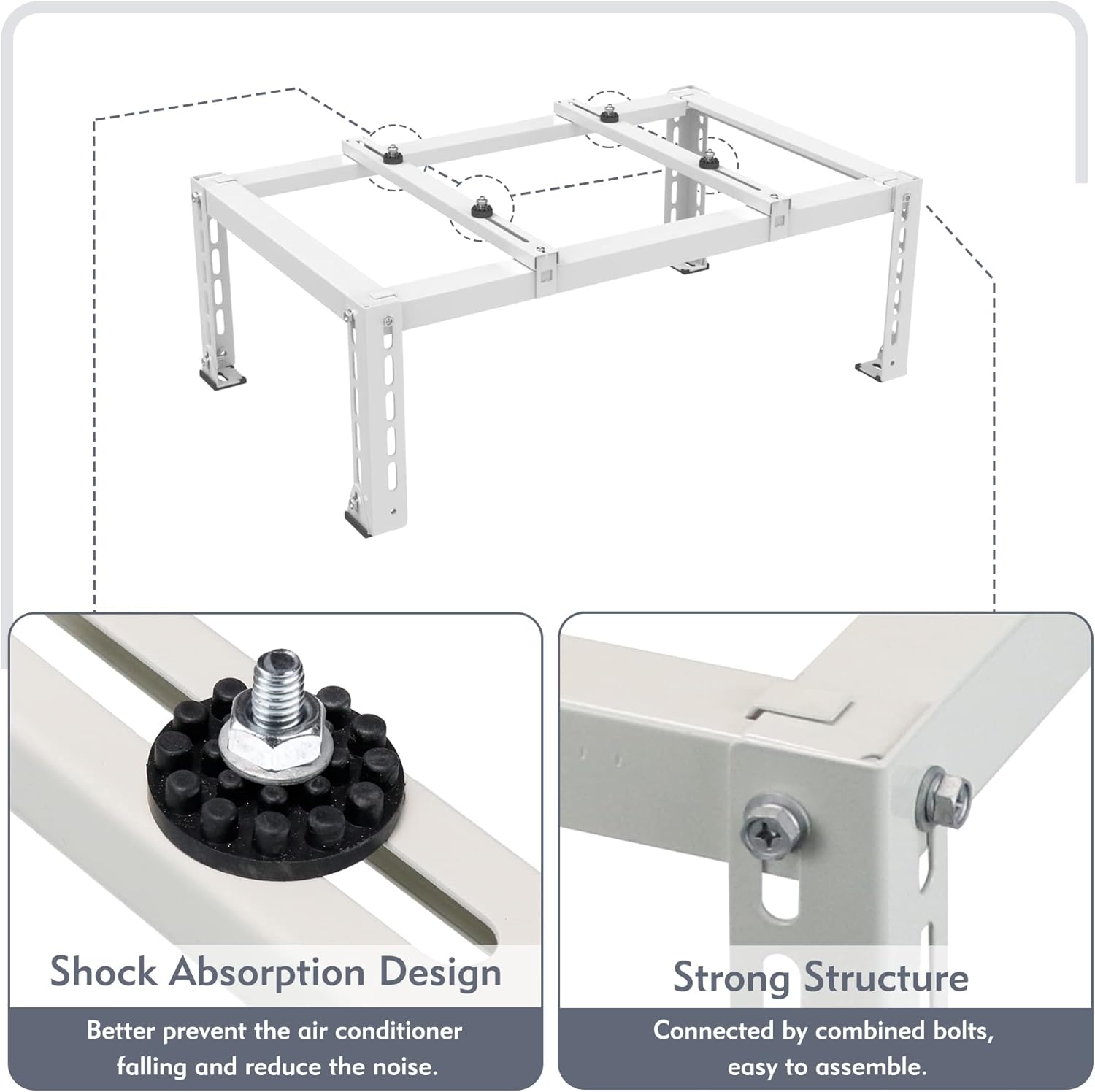 Shock Absorption Design

Better prevent the air conditioner falling and reduce the noise.

Strong Structure

Connected by combined bolts, easy to assemble.