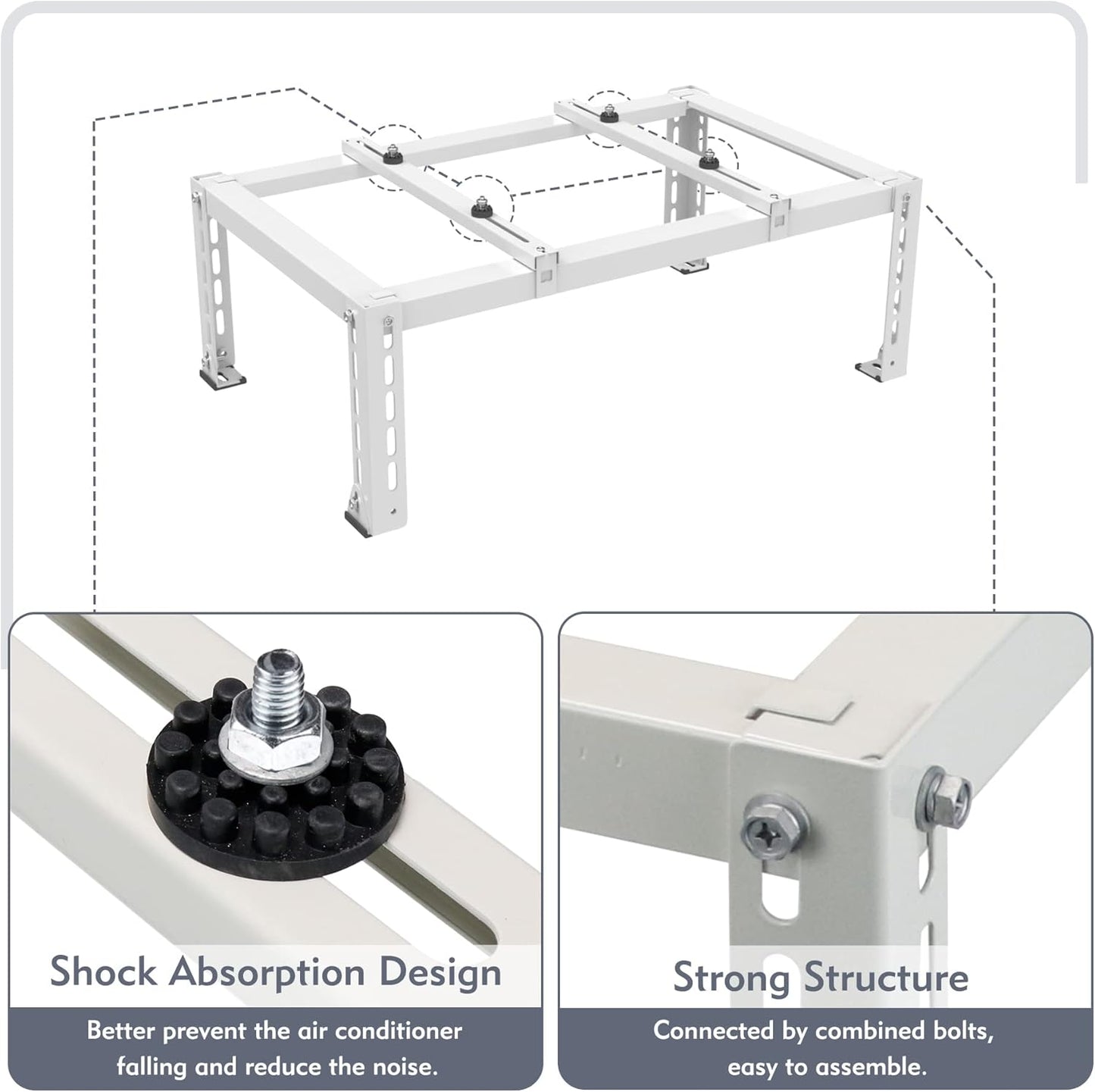 Shock Absorption Design

Better prevent the air conditioner falling and reduce the noise.

Strong Structure

Connected by combined bolts, easy to assemble.