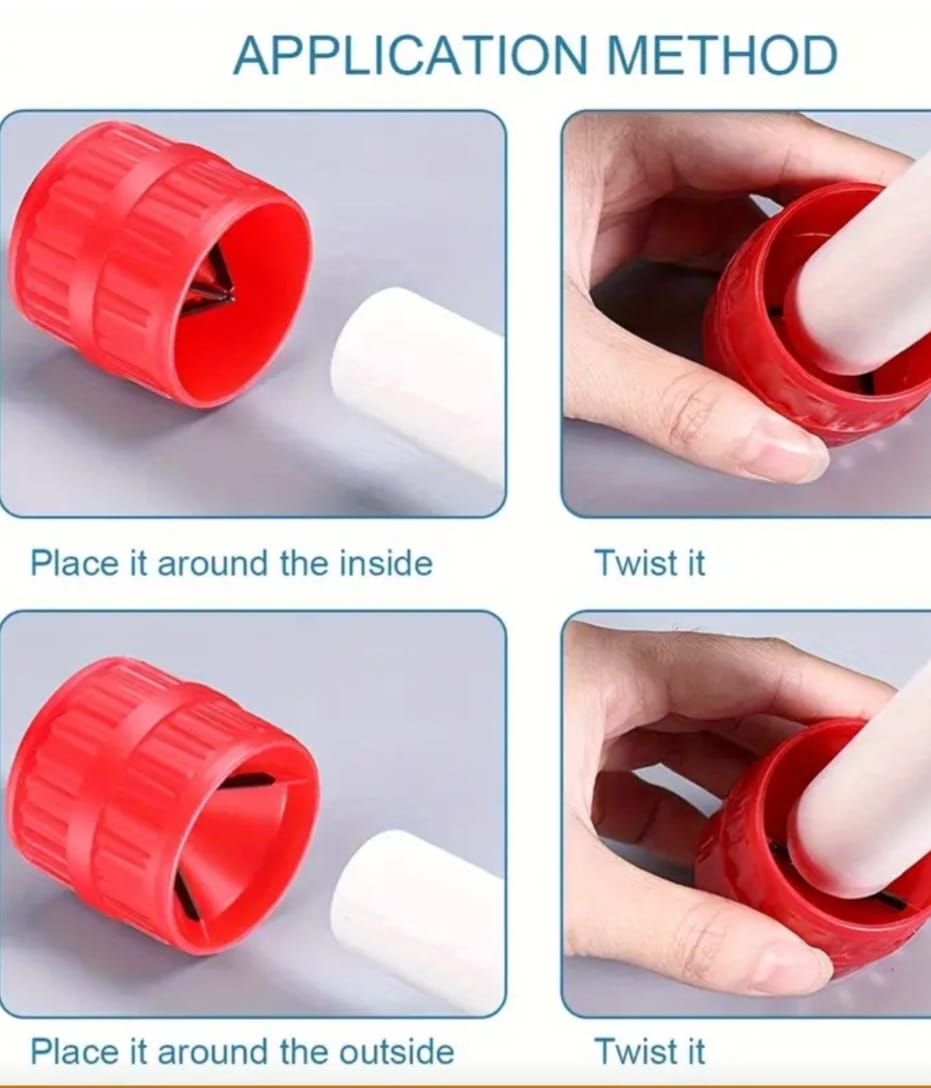 APPLICATION METHOD

Place it around the inside

Twist it

Place it around the outside

Twist it