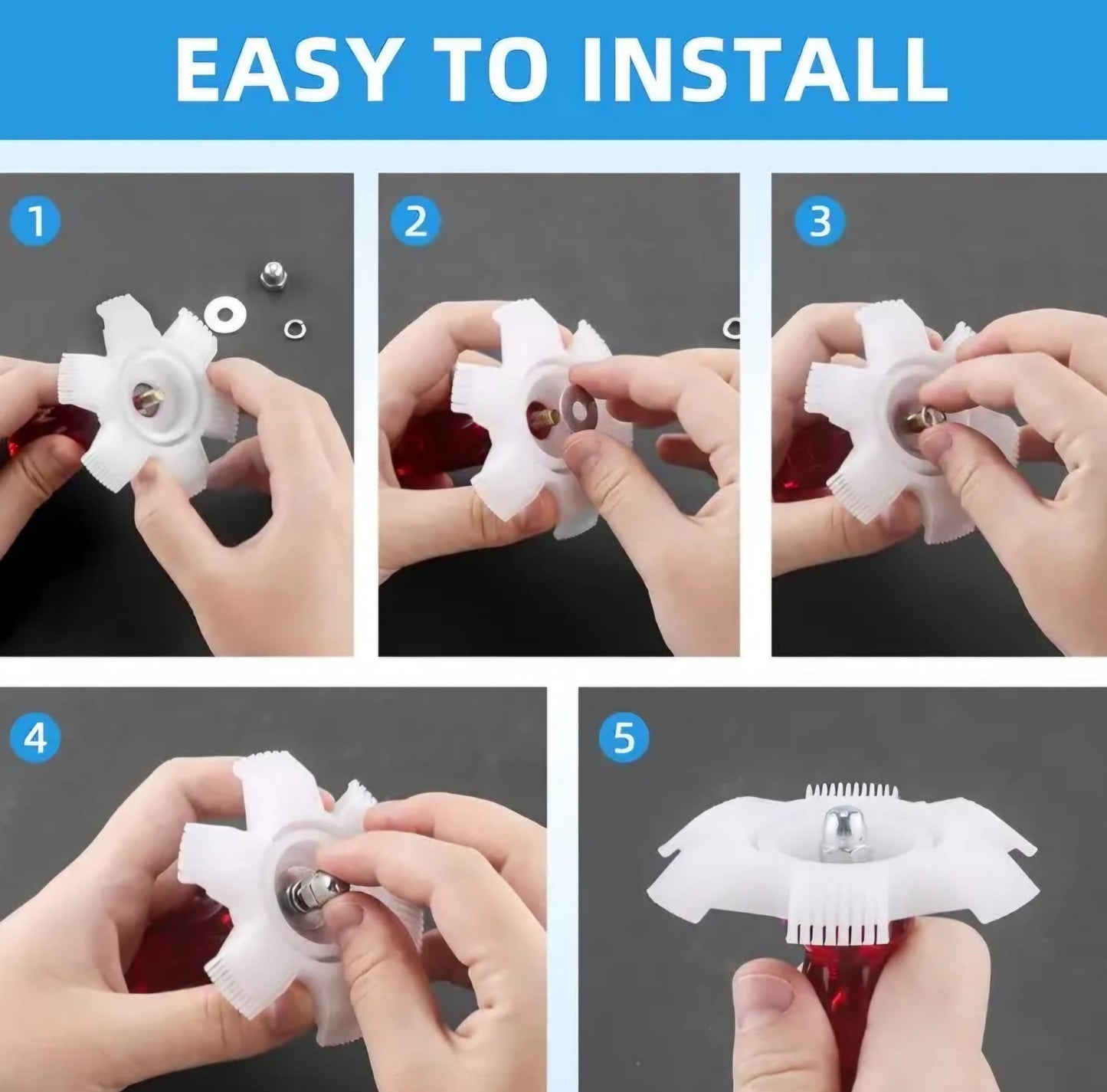 EASY TO INSTALL

1

2

3

4

5