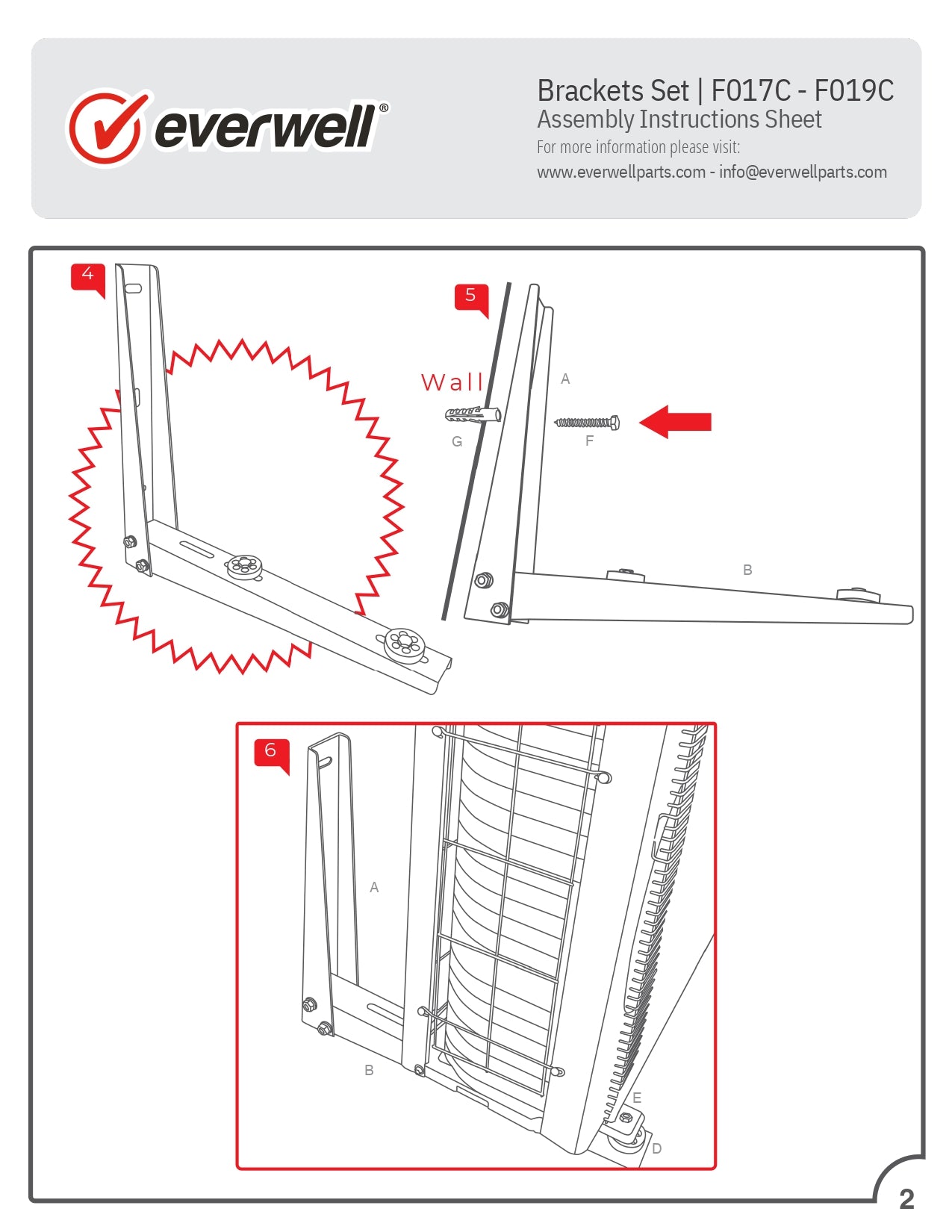 everwell®

Brackets Set | F017C - F019C
Assembly Instructions Sheet
For more information please visit:
www.everwellparts.com - info@everwellparts.com

4

5

Wall

A

G

F

B

6

A

B

E

D

2