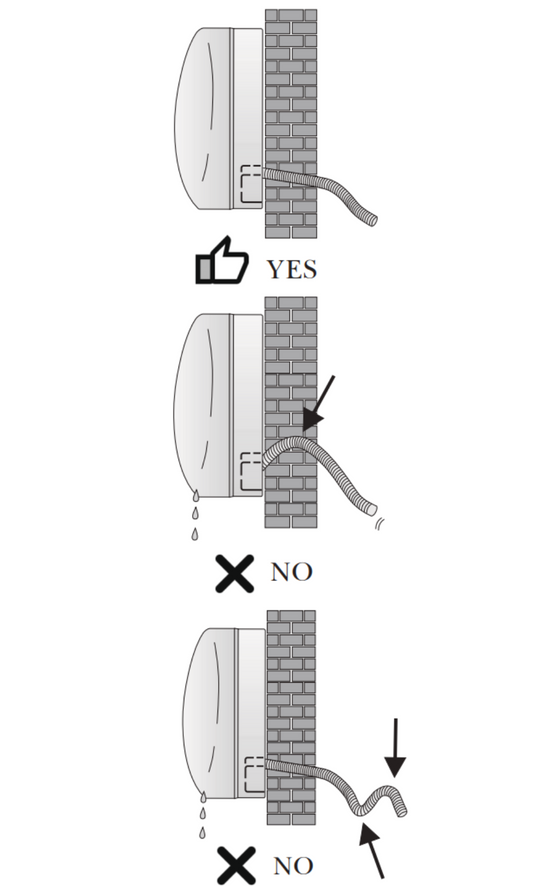 YES

NO

NO